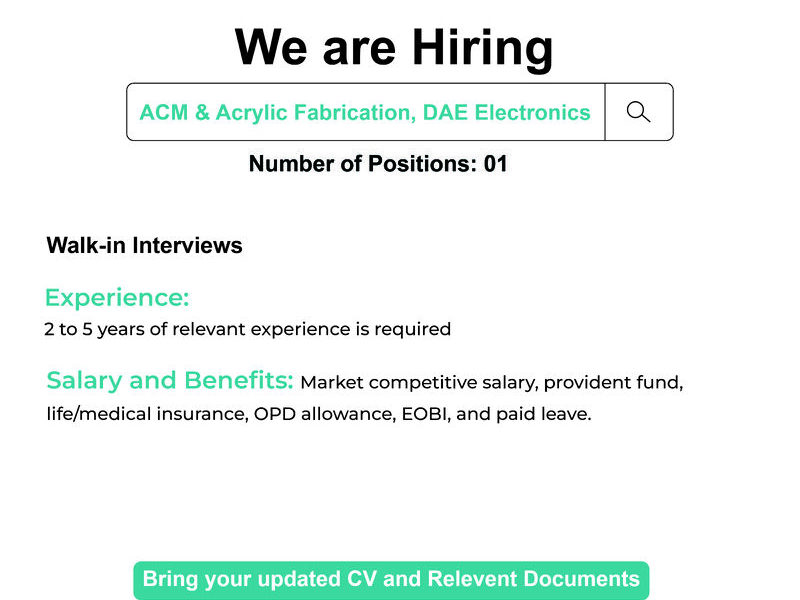 We are Hiring

ACM & Acrylic Fabrication, DAE Electronics

Number of Positions: 01

Walk-in Interviews

Experience:
2 to 5 years of relevant experience is required

Salary and Benefits: Market competitive salary, provident fund, life/medical insurance, OPD allowance, EOBI, and paid leave.

Bring your updated CV and Relevent Documents