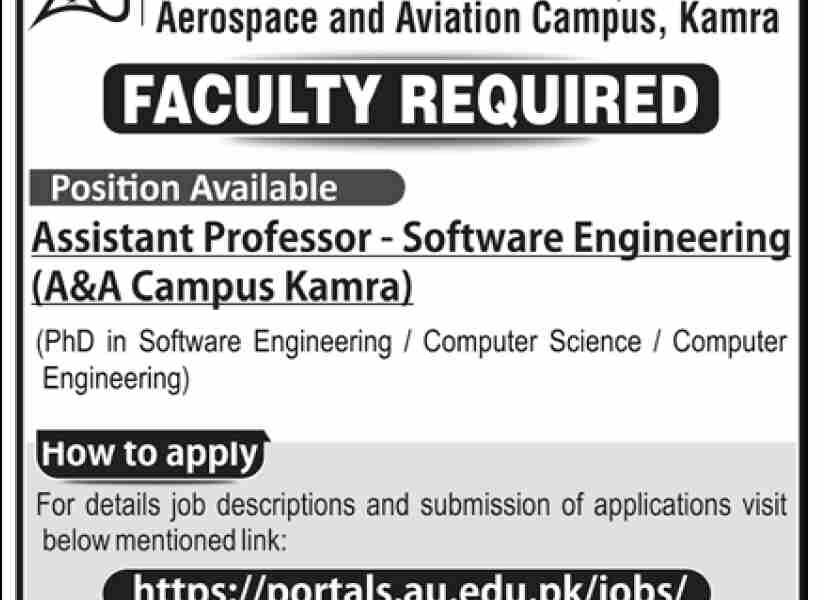 Aerospace and Aviation Campus, Kamra

FACULTY REQUIRED

Position Available

Assistant Professor - Software Engineering (A&A Campus Kamra)

(PhD in Software Engineering / Computer Science / Computer Engineering)

How to apply

For details job descriptions and submission of applications visit below mentioned link:

https://portals.au.edu.pk/jobs/